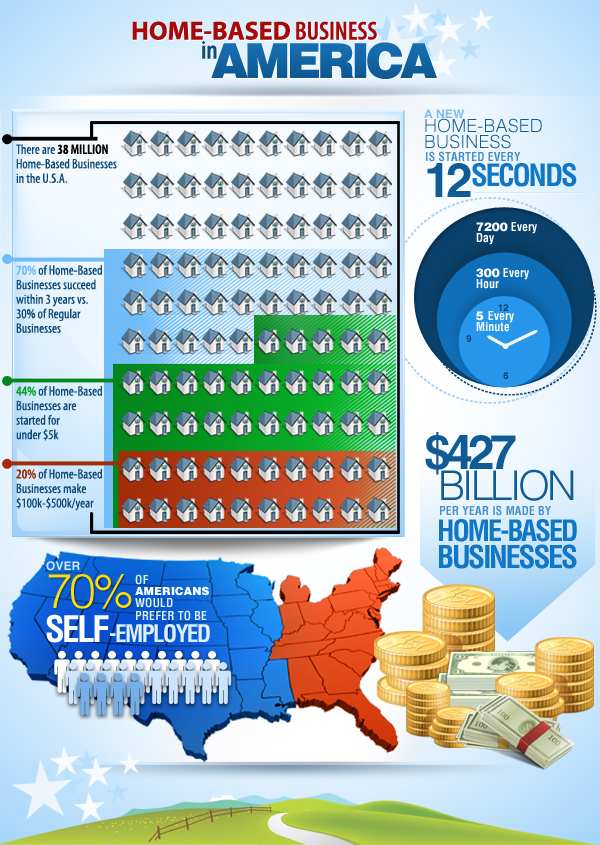 HOME-BASED BUSINESS in AMERICA

There are 38 MILLION Home-Based Businesses in the U.S.A.

70% of Home-Based Businesses succeed within 3 years vs. 30% of Regular Businesses

44% of Home-Based Businesses are started for under $5k

20% of Home-Based Businesses make $100k-$500k/year

A NEW HOME-BASED BUSINESS IS STARTED EVERY 12 SECONDS

7200 Every Day

300 Every Hour

5 Every Minute

12
9
6

$427 BILLION PER YEAR IS MADE BY HOME-BASED BUSINESSES

OVER 70% OF AMERICANS WOULD PREFER TO BE SELF-EMPLOYED